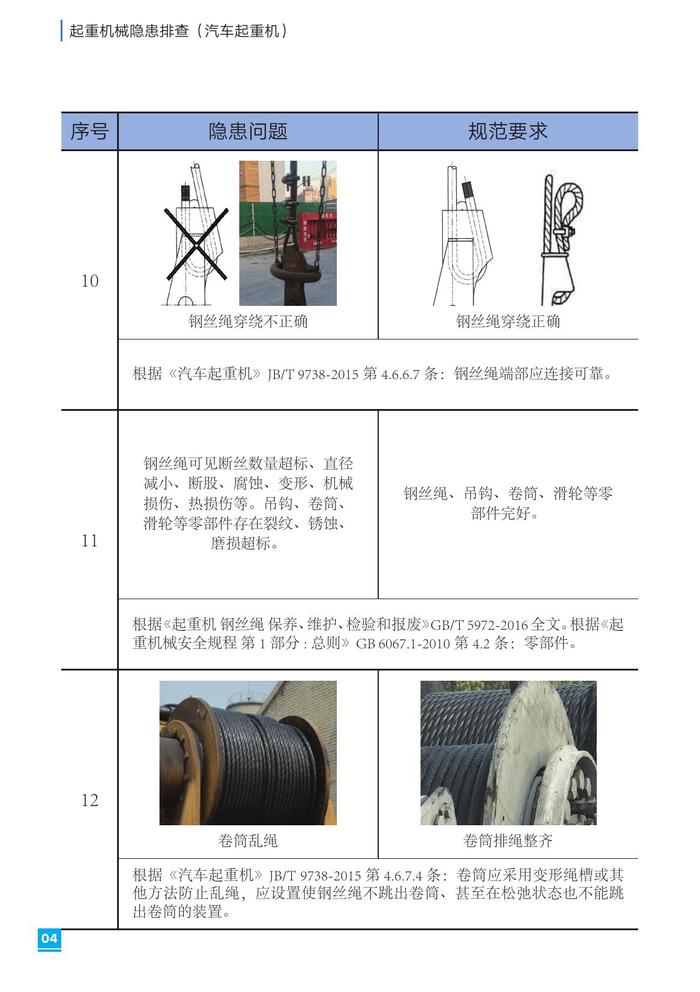 起重机械隐患排查（汽车起重机）

| 序号 | 隐患问题 | 规范要求 |
|---|---|---|
| 10 | 钢丝绳穿绕不正确 | 钢丝绳穿绕正确 |
| | 根据《汽车起重机》JB/T 9738-2015 第 4.6.6.7 条：钢丝绳端部应连接可靠。 | |
| 11 | 钢丝绳可见断丝数量超标、直径减小、断股、腐蚀、变形、机械损伤、热损伤等。吊钩、卷筒、滑轮等零部件存在裂纹、锈蚀、磨损超标。 | 钢丝绳、吊钩、卷筒、滑轮等零部件完好。 |
| | 根据《起重机 钢丝绳 保养、维护、检验和报废》GB/T 5972-2016 全文。根据《起重机械安全规程 第 1 部分：总则》GB 6067.1-2010 第 4.2 条：零部件。 | |
| 12 | 卷筒乱绳 | 卷筒排绳整齐 |
| | 根据《汽车起重机》JB/T 9738-2015 第 4.6.7.4 条：卷筒应采用变形绳槽或其他方法防止乱绳，应设置使钢丝绳不跳出卷筒、甚至在松弛状态也不能跳出卷筒的装置。 | |

04